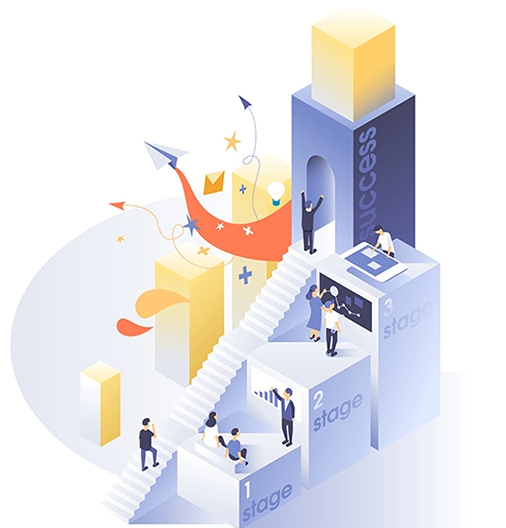 success

3
stage

2
stage

1
stage